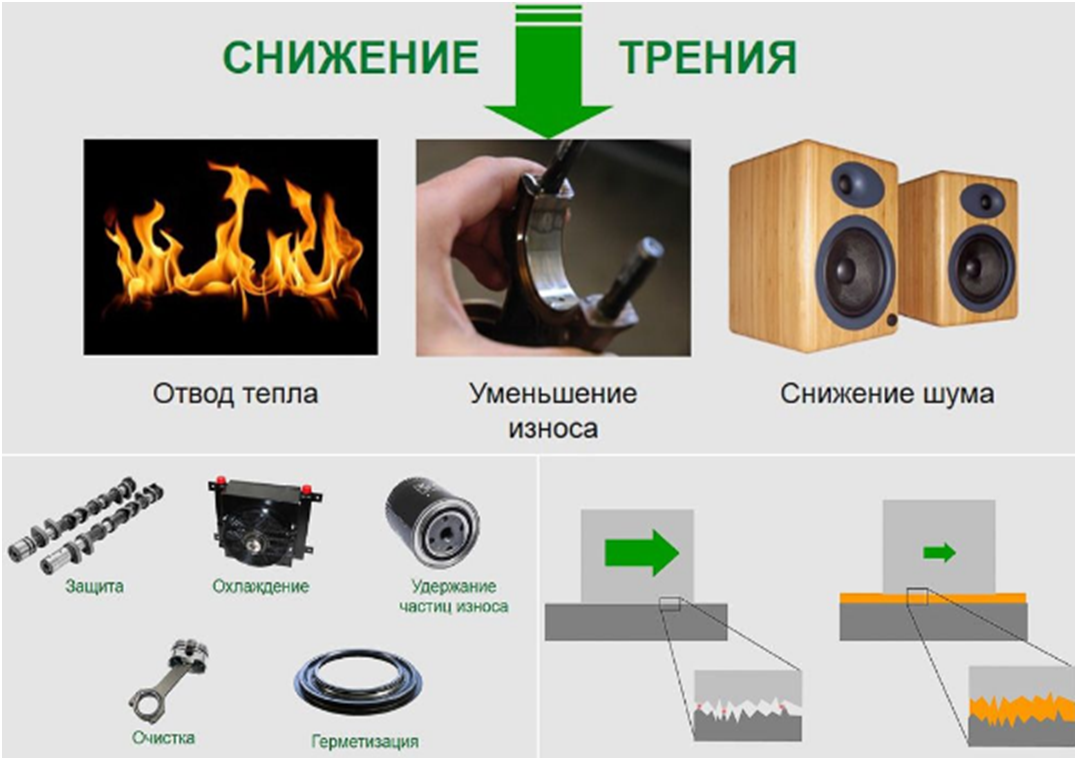 СНИЖЕНИЕ ТРЕНИЯ

Отвод тепла

Уменьшение износа

Снижение шума

Защита

Охлаждение

Удержание частиц износа

Очистка

Герметизация