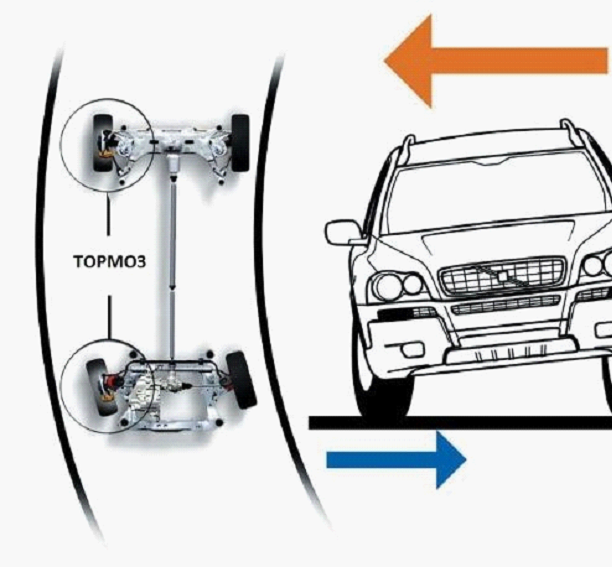 ТОРМОЗ